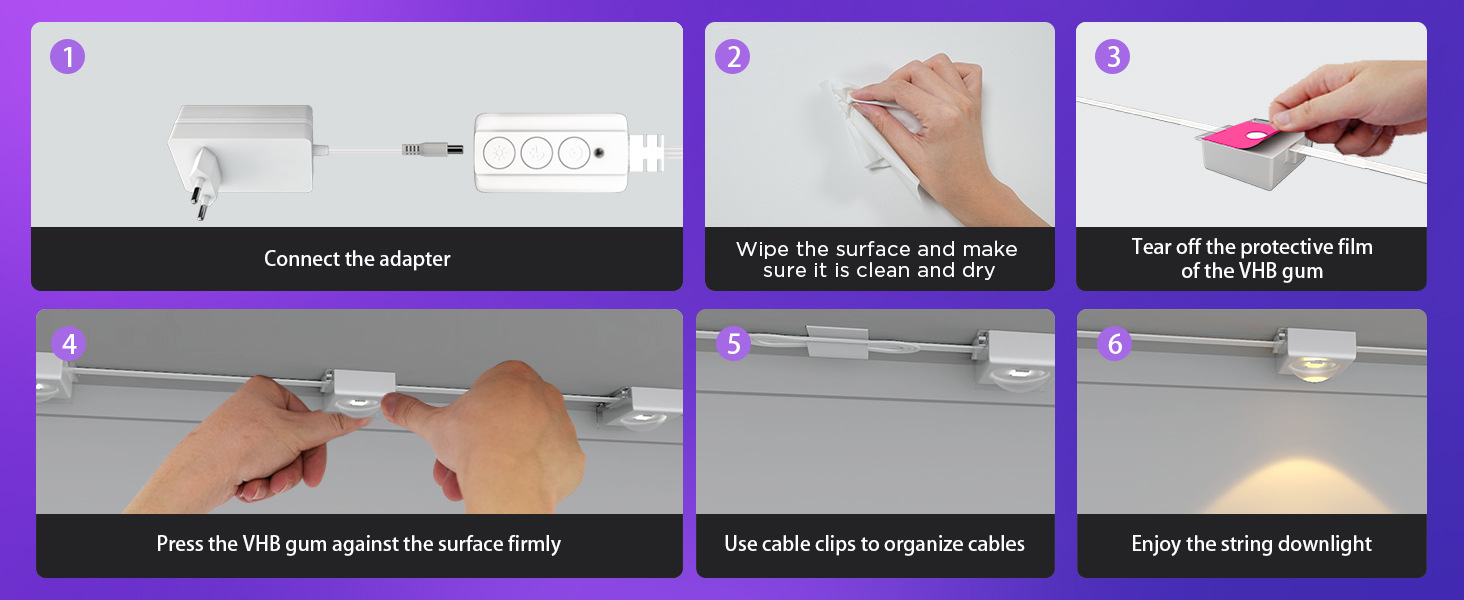 1
Connect the adapter

2
Wipe the surface and make sure it is clean and dry

3
Tear off the protective film of the VHB gum

4
Press the VHB gum against the surface firmly

5
Use cable clips to organize cables

6
Enjoy the string downlight