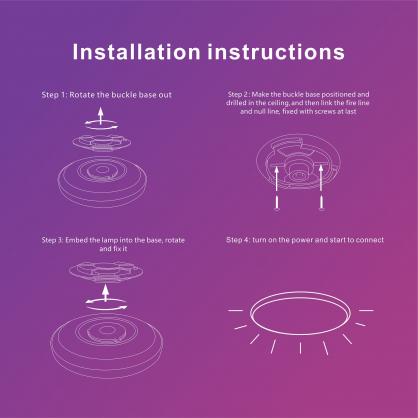 Installation instructions

Step 1: Rotate the buckle base out

Step 2: Make the buckle base positioned and drilled in the ceiling, and then link the fire line and null line, fixed with screws at last

Step 3: Embed the lamp into the base, rotate and fix it

Step 4: turn on the power and start to connect