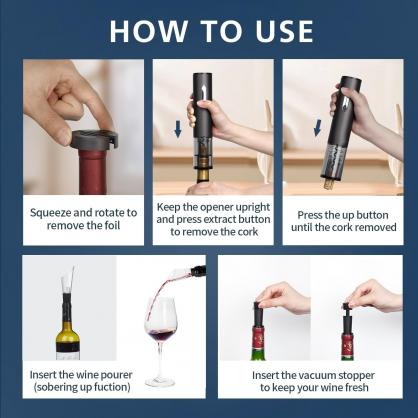 HOW TO USE

Squeeze and rotate to remove the foil

Keep the opener upright and press extract button to remove the cork

Press the up button until the cork removed

Insert the wine pourer (sobering up fuction)

Insert the vacuum stopper to keep your wine fresh