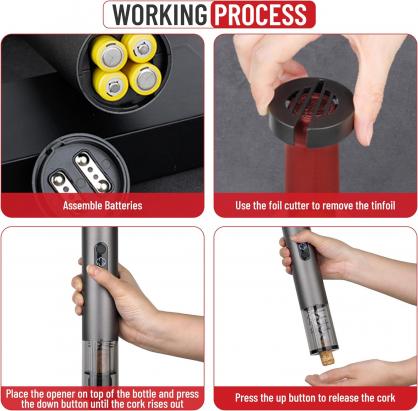 WORKING PROCESS

Assemble Batteries

Use the foil cutter to remove the tinfoil

Place the opener on top of the bottle and press the down button until the cork rises out

Press the up button to release the cork