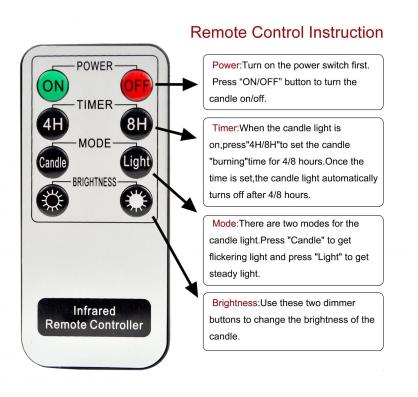 Remote Control Instruction

POWER
ON
OFF
TIMER
4H
8H
MODE
Candle
Light
BRIGHTNESS

Infrared Remote Controller

Power:Turn on the power switch first. Press "ON/OFF" button to turn the candle on/off.

Timer:When the candle light is on,press"4H/8H"to set the candle "burning"time for 4/8 hours.Once the time is set,the candle light automatically turns off after 4/8 hours.

Mode:There are two modes for the candle light.Press "Candle" to get flickering light and press "Light" to get steady light.

Brightness:Use these two dimmer buttons to change the brightness of the candle.